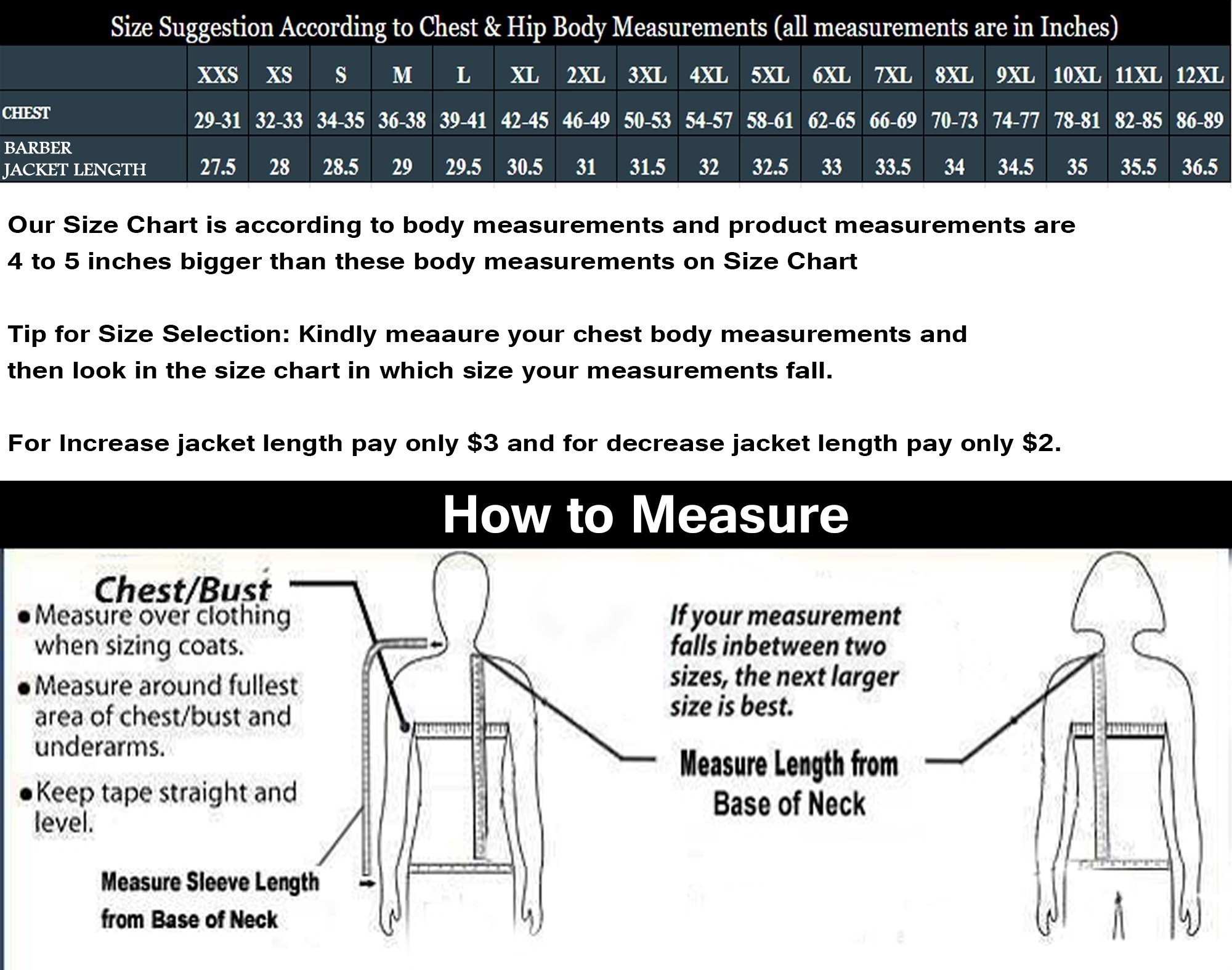 Size Suggestion According to Chest & Hip Body Measurements (all measurements are in Inches)

| | XXS | XS | S | M | L | XL | 2XL | 3XL | 4XL | 5XL | 6XL | 7XL | 8XL | 9XL | 10XL | 11XL | 12XL |
|---|---|---|---|---|---|---|---|---|---|---|---|---|---|---|---|---|---|
| CHEST | 29-31 | 32-33 | 34-35 | 36-38 | 39-41 | 42-45 | 46-49 | 50-53 | 54-57 | 58-61 | 62-65 | 66-69 | 70-73 | 74-77 | 78-81 | 82-85 | 86-89 |
| BARBER JACKET LENGTH | 27.5 | 28 | 28.5 | 29 | 29.5 | 30.5 | 31 | 31.5 | 32 | 32.5 | 33 | 33.5 | 34 | 34.5 | 35 | 35.5 | 36.5 |

Our Size Chart is according to body measurements and product measurements are 4 to 5 inches bigger than these body measurements on Size Chart

Tip for Size Selection: Kindly meaaure your chest body measurements and then look in the size chart in which size your measurements fall.

For Increase jacket length pay only $3 and for decrease jacket length pay only $2.

How to Measure

Chest/Bust
• Measure over clothing when sizing coats.
• Measure around fullest area of chest/bust and underarms.
• Keep tape straight and level.

Measure Sleeve Length from Base of Neck

If your measurement falls inbetween two sizes, the next larger size is best.

Measure Length from Base of Neck